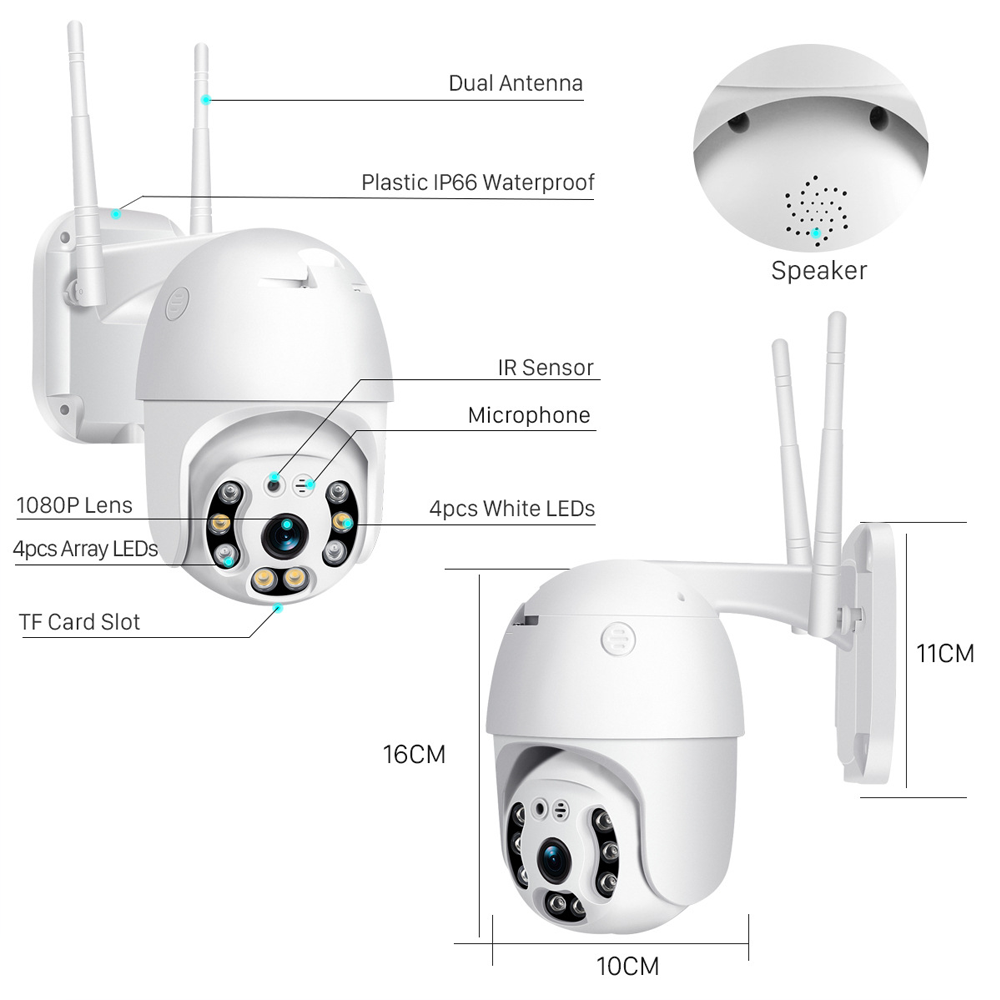 Dual Antenna

Plastic IP66 Waterproof

Speaker

IR Sensor

Microphone

1080P Lens

4pcs White LEDs

4pcs Array LEDs

TF Card Slot

11CM

16CM

10CM